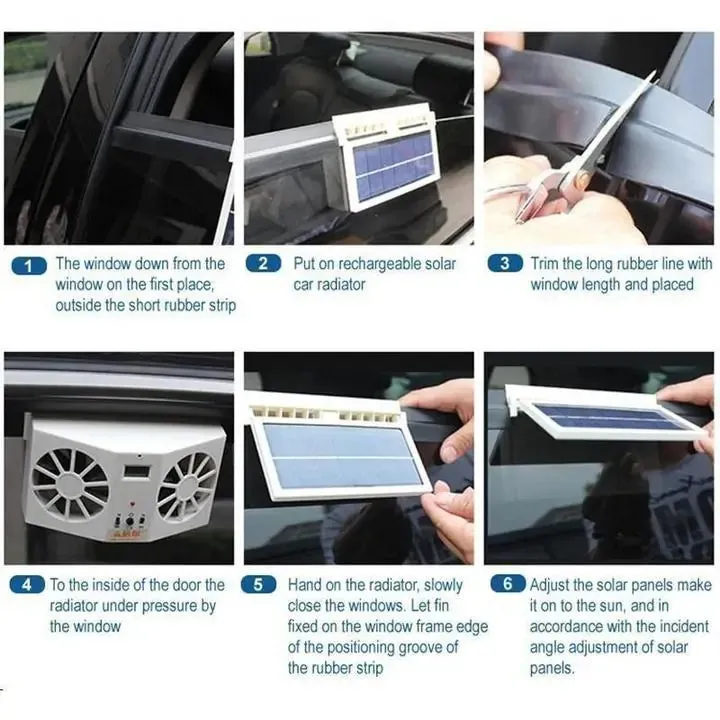 1 The window down from the window on the first place, outside the short rubber strip

2 Put on rechargeable solar car radiator

3 Trim the long rubber line with window length and placed

4 To the inside of the door the radiator under pressure by the window

5 Hand on the radiator, slowly close the windows. Let fin fixed on the window frame edge of the positioning groove of the rubber strip

6 Adjust the solar panels make it on to the sun, and in accordance with the incident angle adjustment of solar panels.