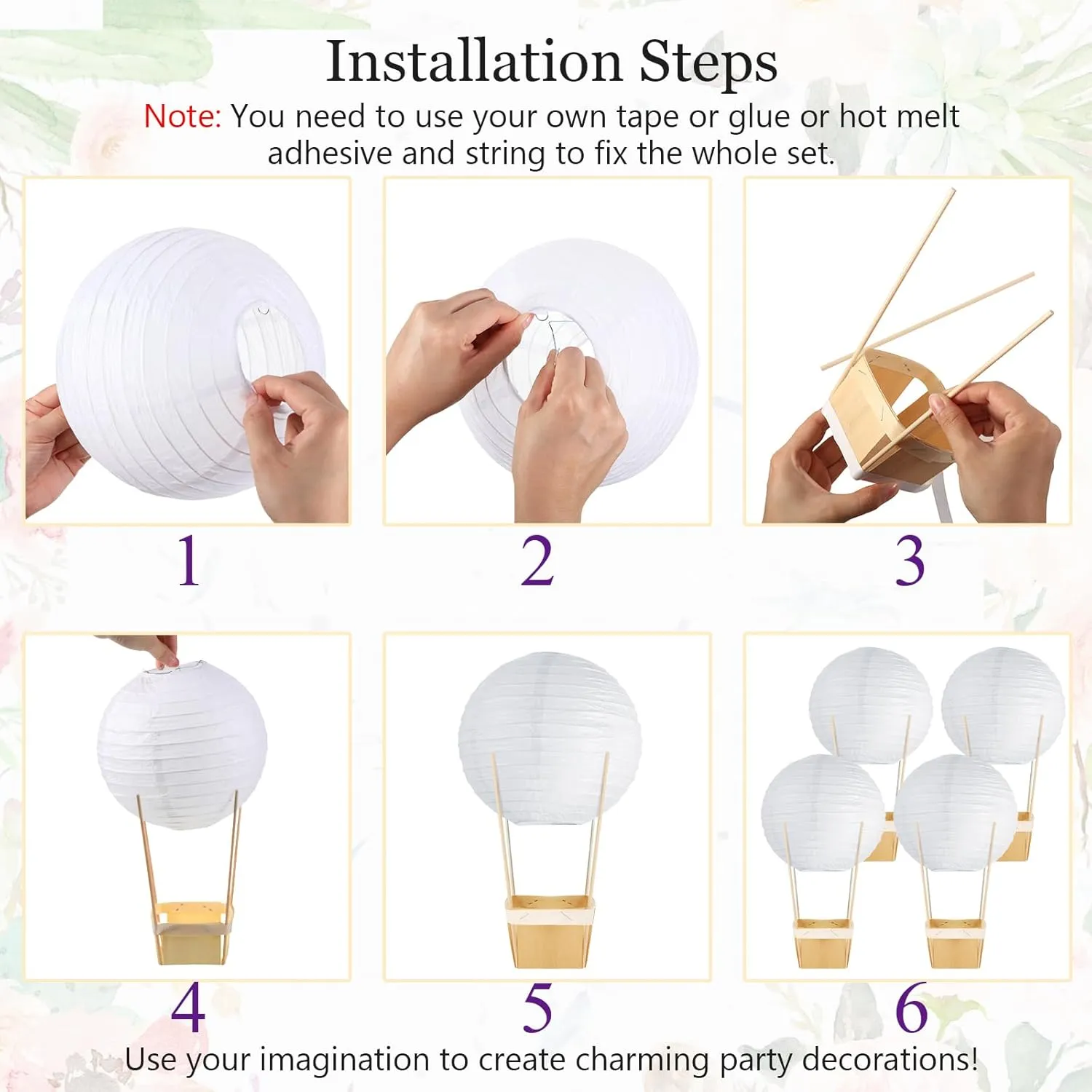 Installation Steps

Note: You need to use your own tape or glue or hot melt adhesive and string to fix the whole set.

1

2

3

4

5

6

Use your imagination to create charming party decorations!