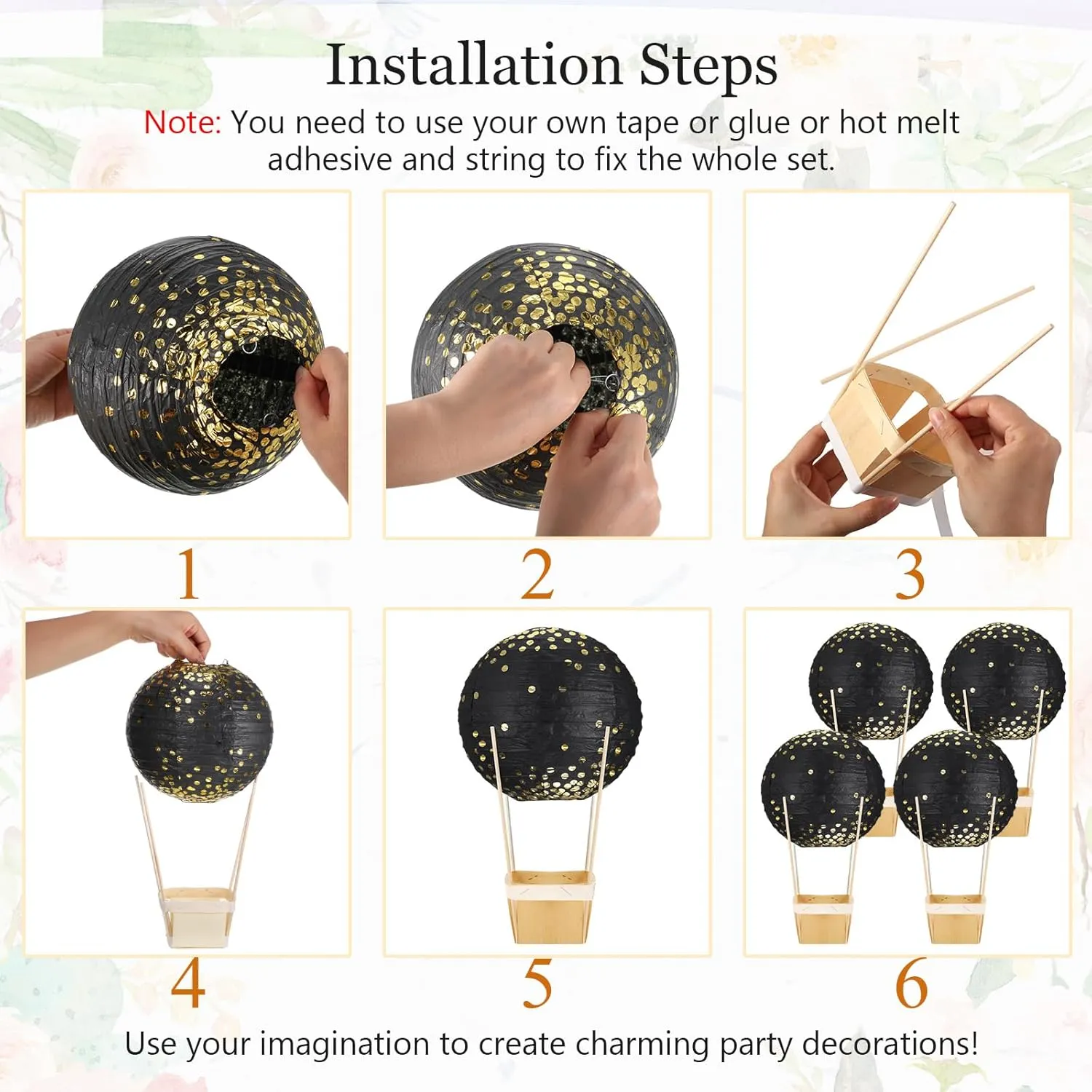 Installation Steps

Note: You need to use your own tape or glue or hot melt adhesive and string to fix the whole set.

1

2

3

4

5

6

Use your imagination to create charming party decorations!