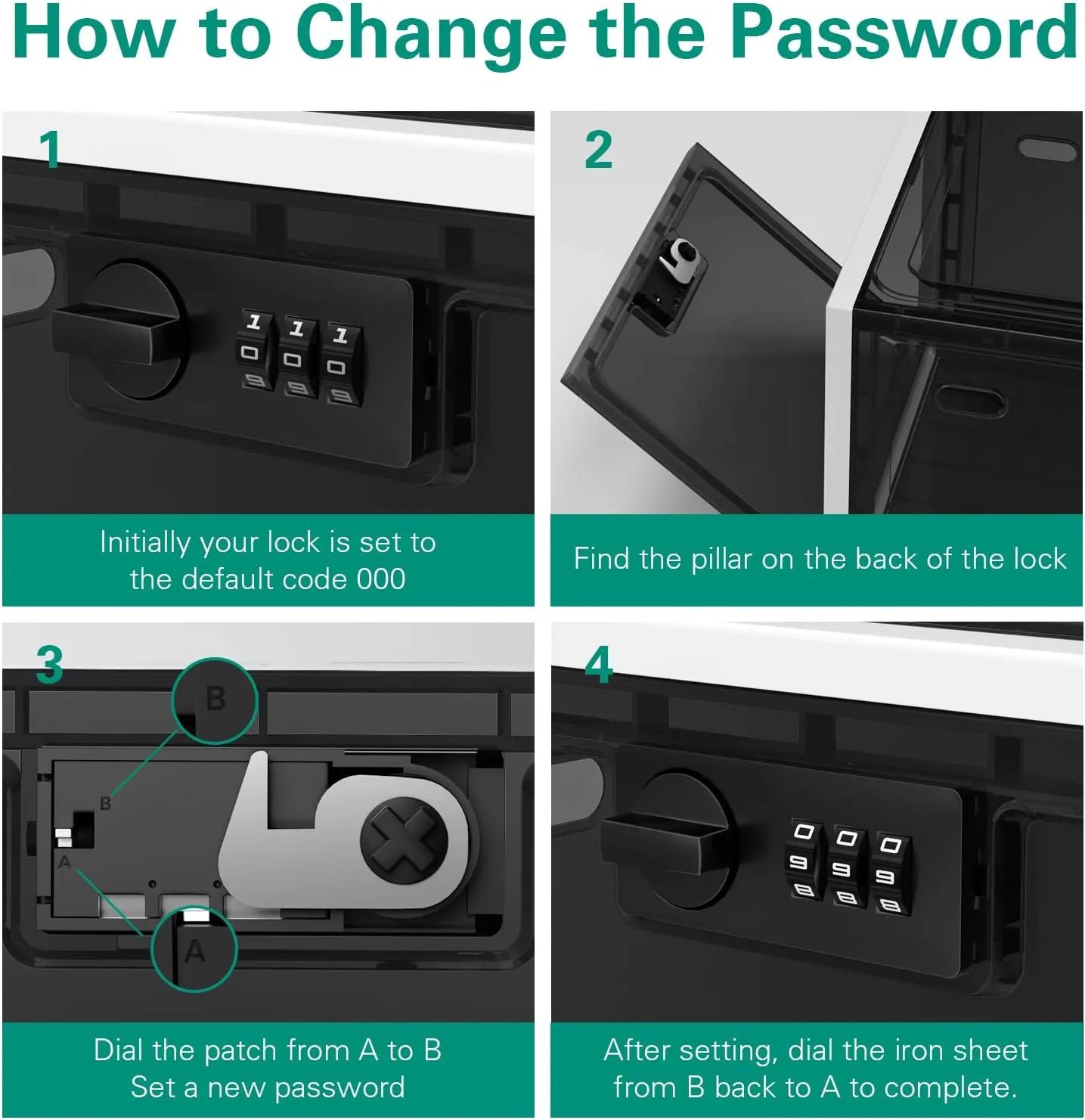 How to Change the Password

1

1 1 1
0 0 0
9 9 9

Initially your lock is set to the default code 000

2

Find the pillar on the back of the lock

3

B

B

A

A

Dial the patch from A to B
Set a new password

4

0 0 0
9 9 9
8 8 8

After setting, dial the iron sheet from B back to A to complete.