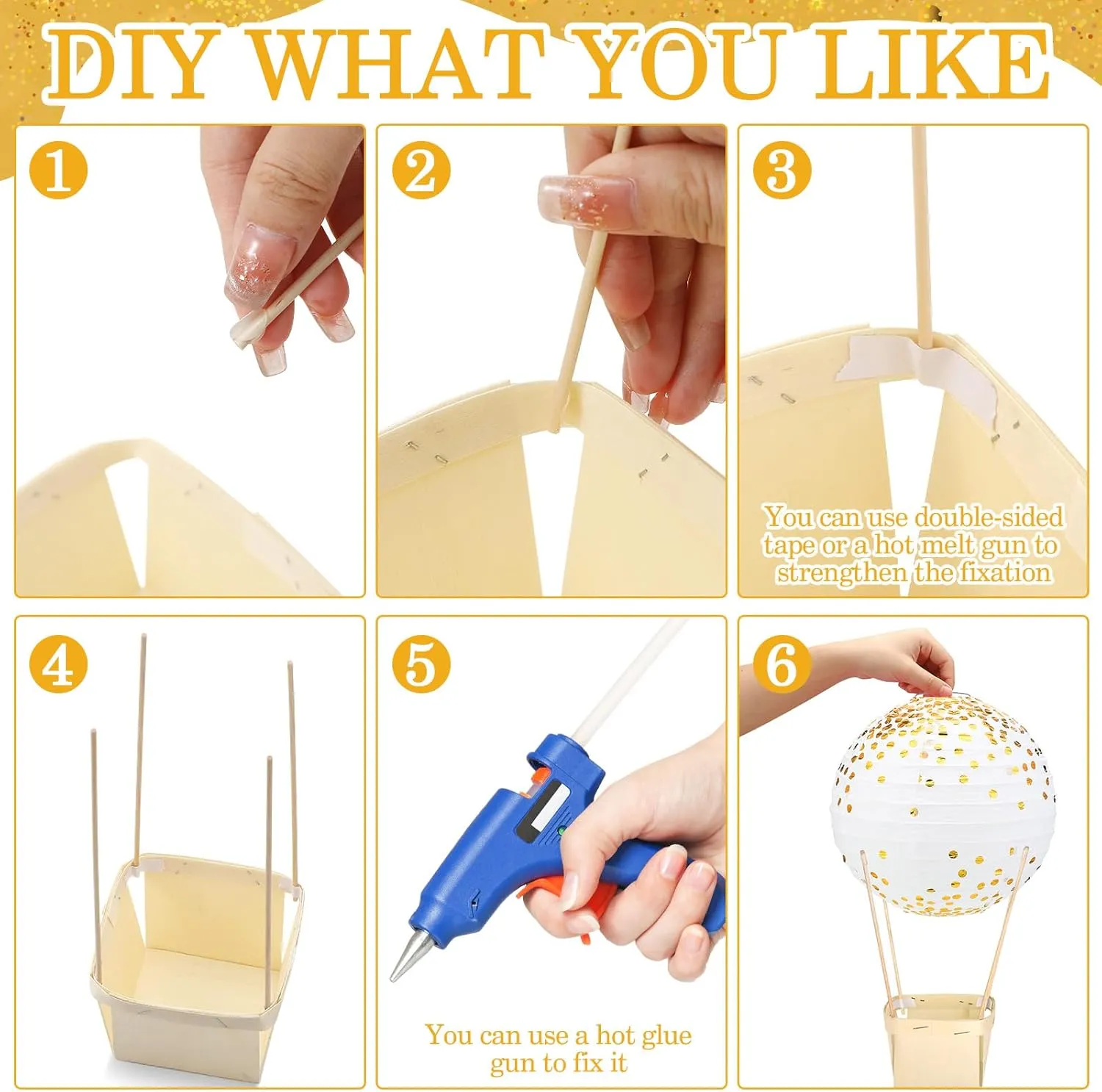 DIY WHAT YOU LIKE

1

2

3

You can use double-sided tape or a hot melt gun to strengthen the fixation

4

5

You can use a hot glue gun to fix it

6